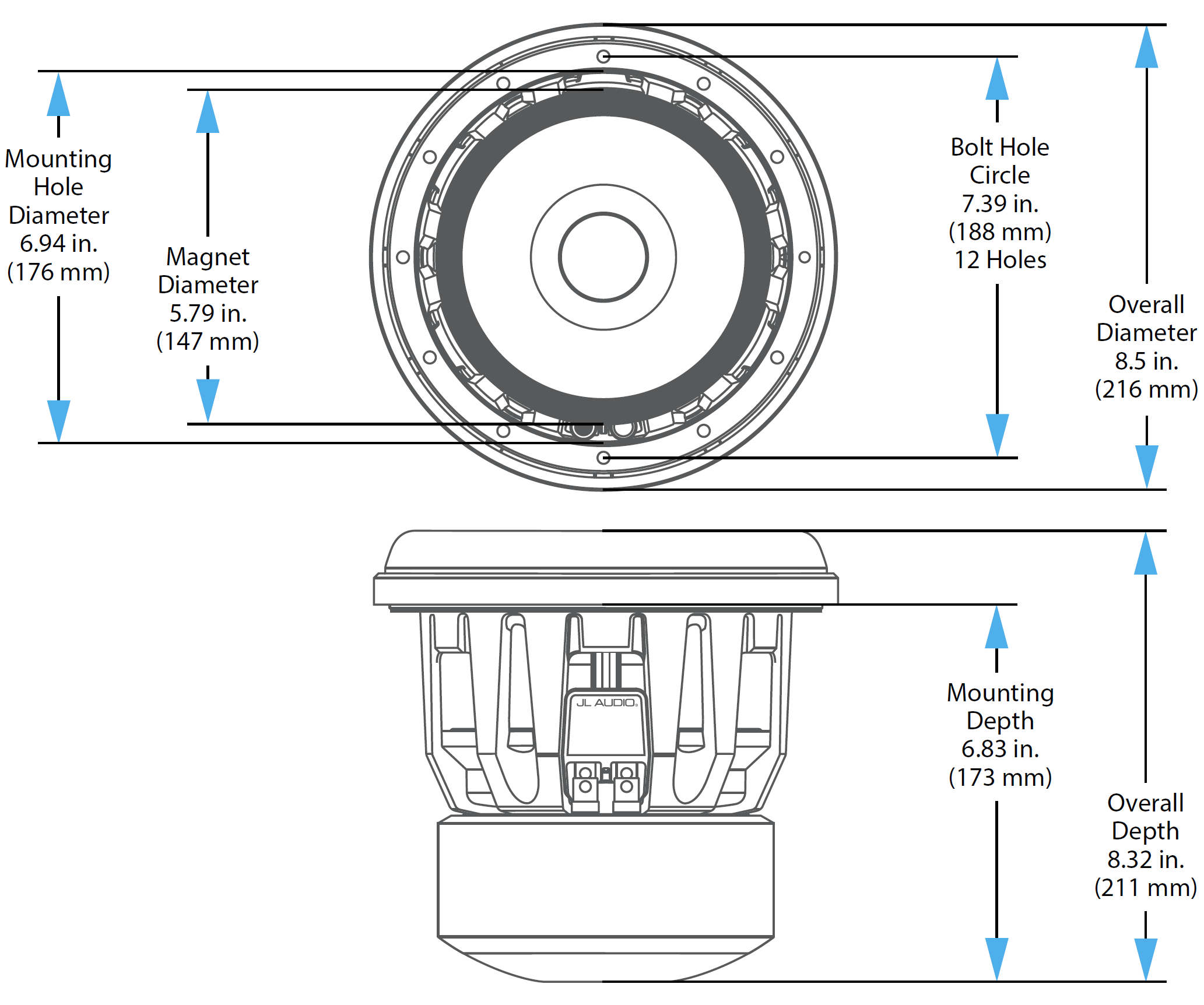 Mounting Hole Diameter 6.94 in. (176 mm)

Magnet Diameter 5.79 in. (147 mm)

Bolt Hole Circle 7.39 in. (188 mm) 12 Holes

Overall Diameter 8.5 in. (216 mm)

JL AUDIO

Mounting Depth 6.83 in. (173 mm)

Overall Depth 8.32 in. (211 mm)